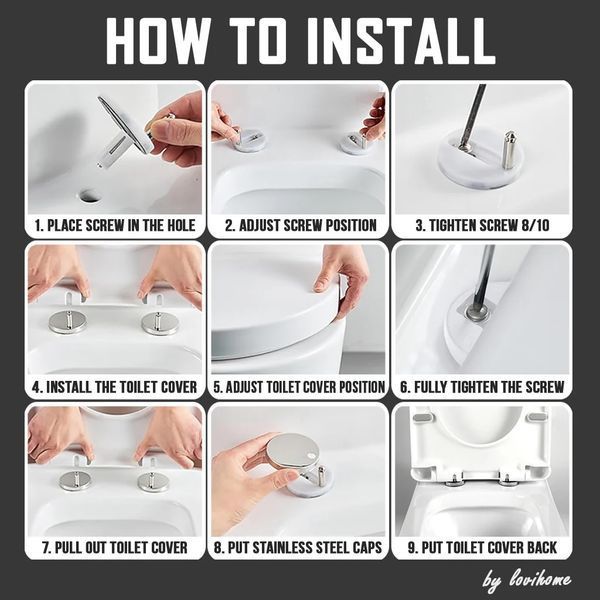 HOW TO INSTALL

1. PLACE SCREW IN THE HOLE

2. ADJUST SCREW POSITION

3. TIGHTEN SCREW 8/10

4. INSTALL THE TOILET COVER

5. ADJUST TOILET COVER POSITION

6. FULLY TIGHTEN THE SCREW

7. PULL OUT TOILET COVER

8. PUT STAINLESS STEEL CAPS

9. PUT TOILET COVER BACK

by lovihome